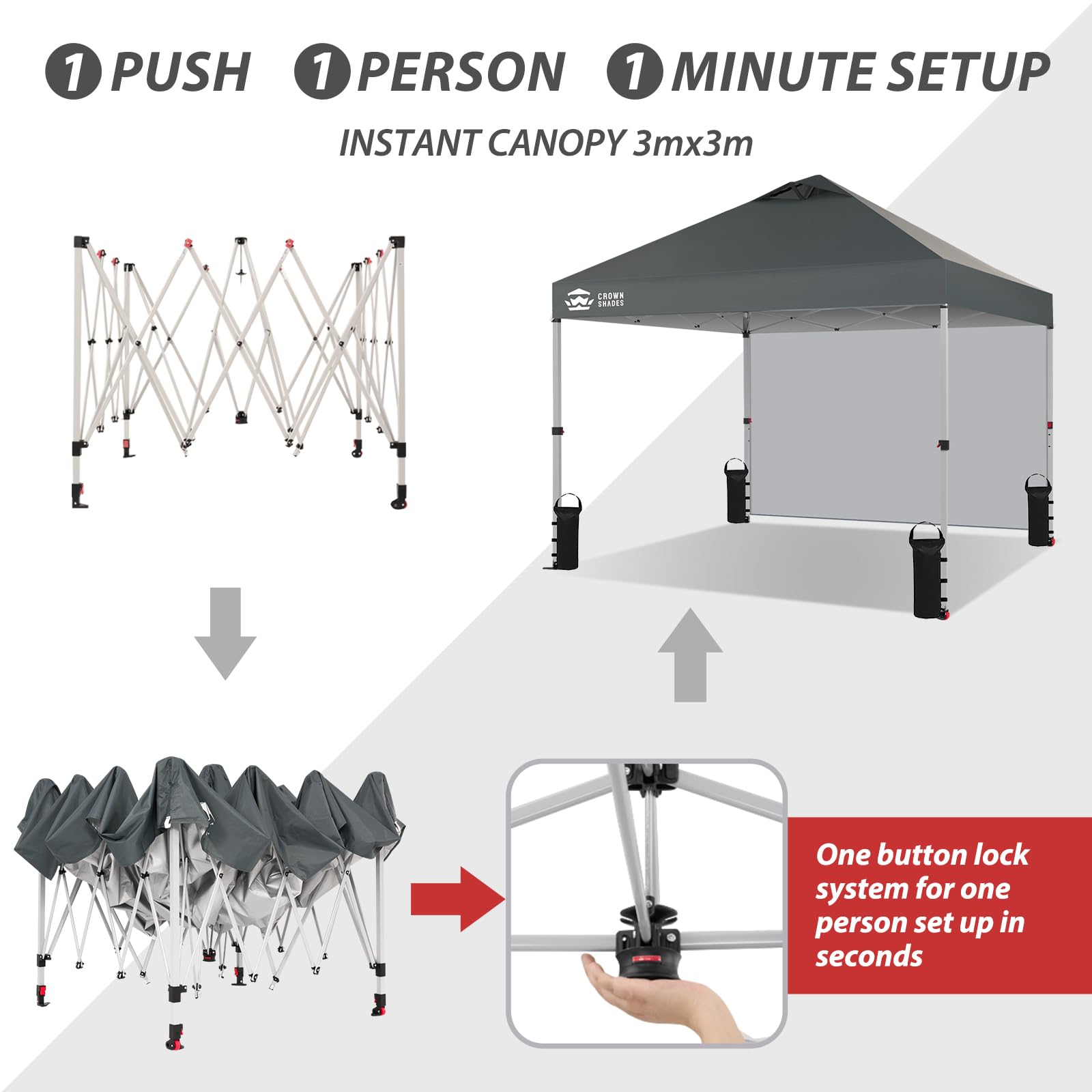 1 PUSH 1 PERSON 1 MINUTE SETUP

INSTANT CANOPY 3mx3m

CROWN SHADES

One button lock system for one person set up in seconds