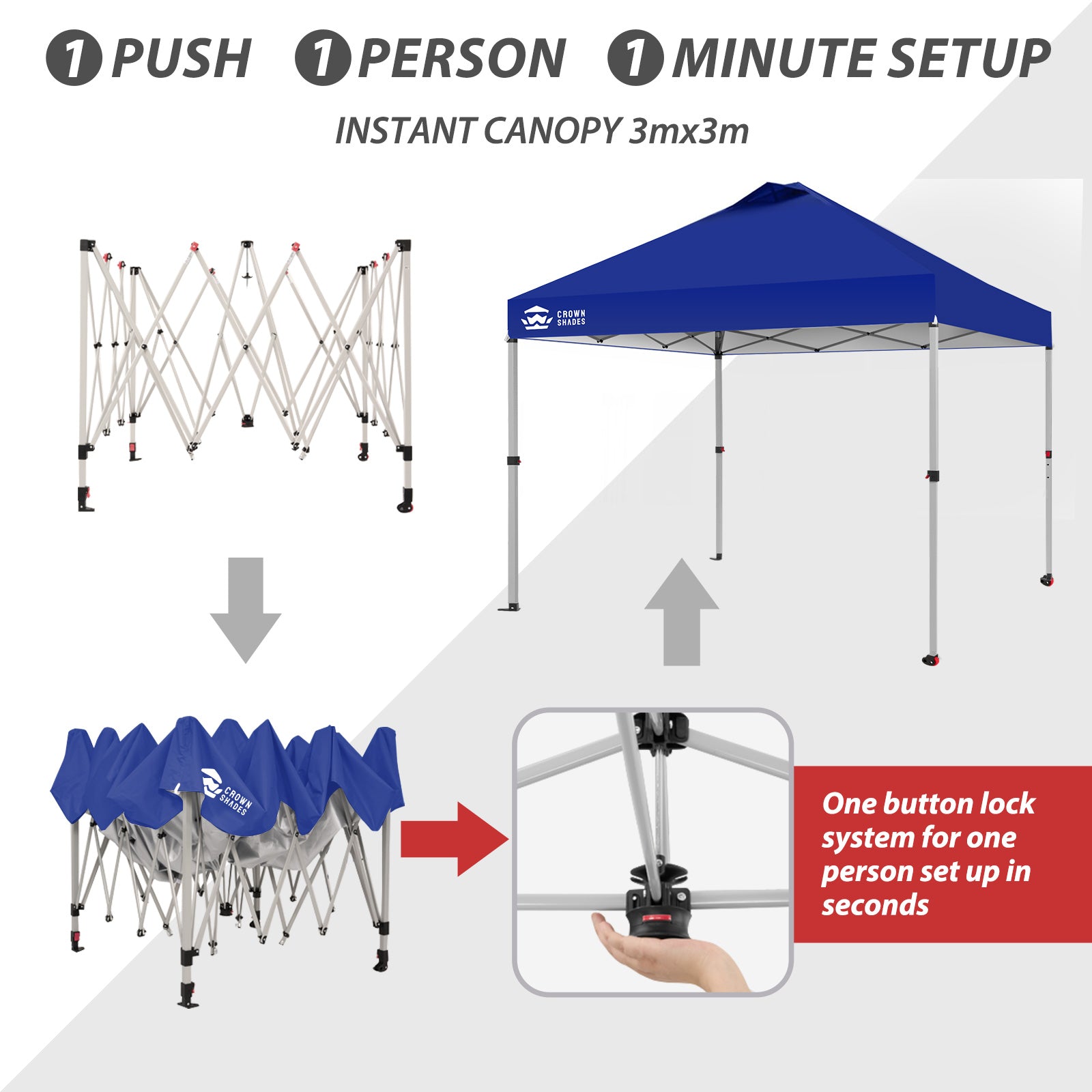 1 PUSH 1 PERSON 1 MINUTE SETUP

INSTANT CANOPY 3mx3m

CROWN SHADES

CROWN SHADES

One button lock system for one person set up in seconds